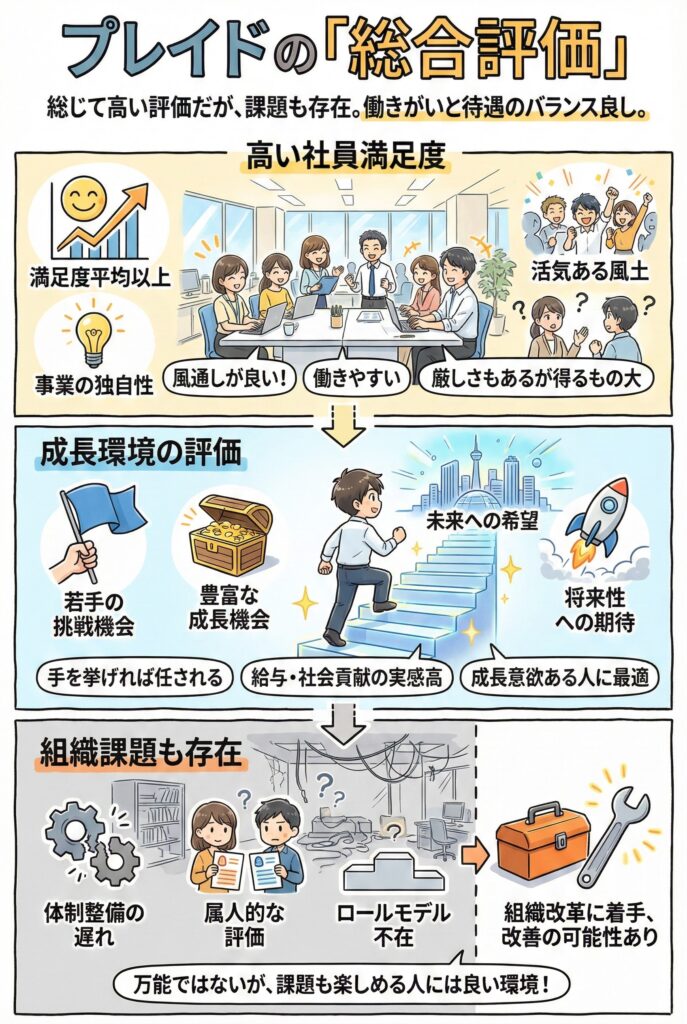 プレイドの「総合評価」

総じて高い評価だが、課題も存在。働きがいと待遇のバランス良し。

高い社員満足度

満足度平均以上

事業の独自性

活気ある風土

風通しが良い!

働きやすい

厳しさもあるが得るもの大

成長環境の評価

若手の挑戦機会

豊富な成長機会

未来への希望

将来性への期待

手を挙げれば任される

給与・社会貢献の実感高

成長意欲ある人に最適

組織課題も存在

体制整備の遅れ

属人的な評価

ロールモデル不在

組織改革に着手、改善の可能性あり

万能ではないが、課題も楽しめる人には良い環境!